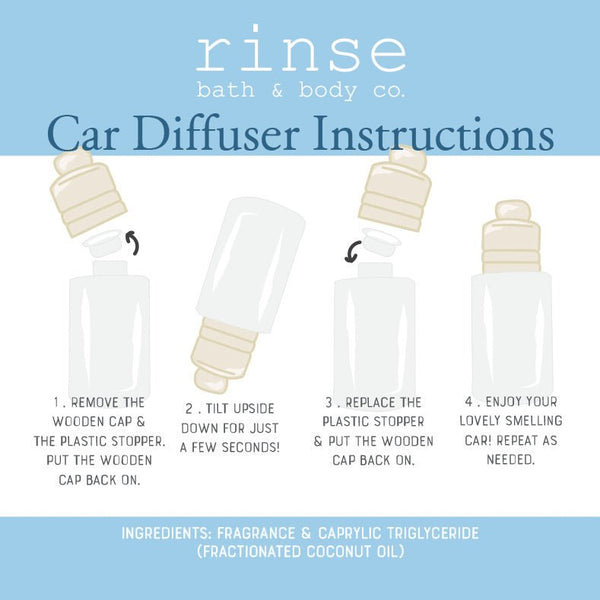 rinse
bath & body co.

Car Diffuser Instructions

1 . REMOVE THE WOODEN CAP & THE PLASTIC STOPPER. PUT THE WOODEN CAP BACK ON.

2 . TILT UPSIDE DOWN FOR JUST A FEW SECONDS!

3 . REPLACE THE PLASTIC STOPPER & PUT THE WOODEN CAP BACK ON.

4 . ENJOY YOUR LOVELY SMELLING CAR! REPEAT AS NEEDED.

INGREDIENTS: FRAGRANCE & CAPRYLIC TRIGLYCERIDE (FRACTIONATED COCONUT OIL)