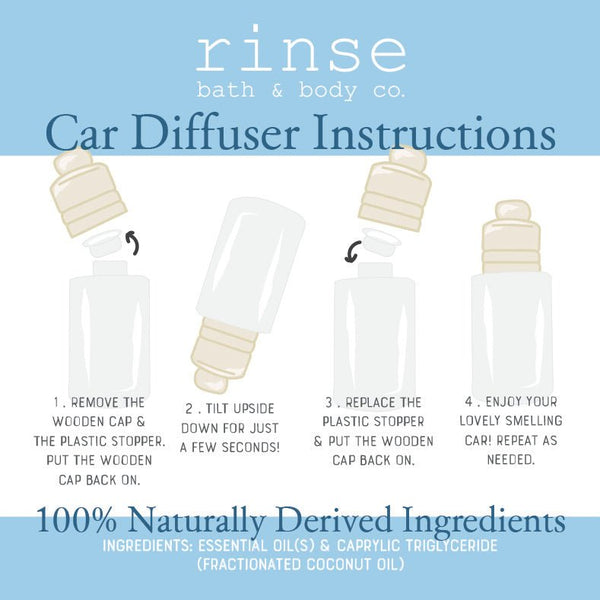 rinse
bath & body co.

Car Diffuser Instructions

1 . REMOVE THE WOODEN CAP & THE PLASTIC STOPPER. PUT THE WOODEN CAP BACK ON.

2 . TILT UPSIDE DOWN FOR JUST A FEW SECONDS!

3 . REPLACE THE PLASTIC STOPPER & PUT THE WOODEN CAP BACK ON.

4 . ENJOY YOUR LOVELY SMELLING CAR! REPEAT AS NEEDED.

100% Naturally Derived Ingredients

INGREDIENTS: ESSENTIAL OIL(S) & CAPRYLIC TRIGLYCERIDE (FRACTIONATED COCONUT OIL)