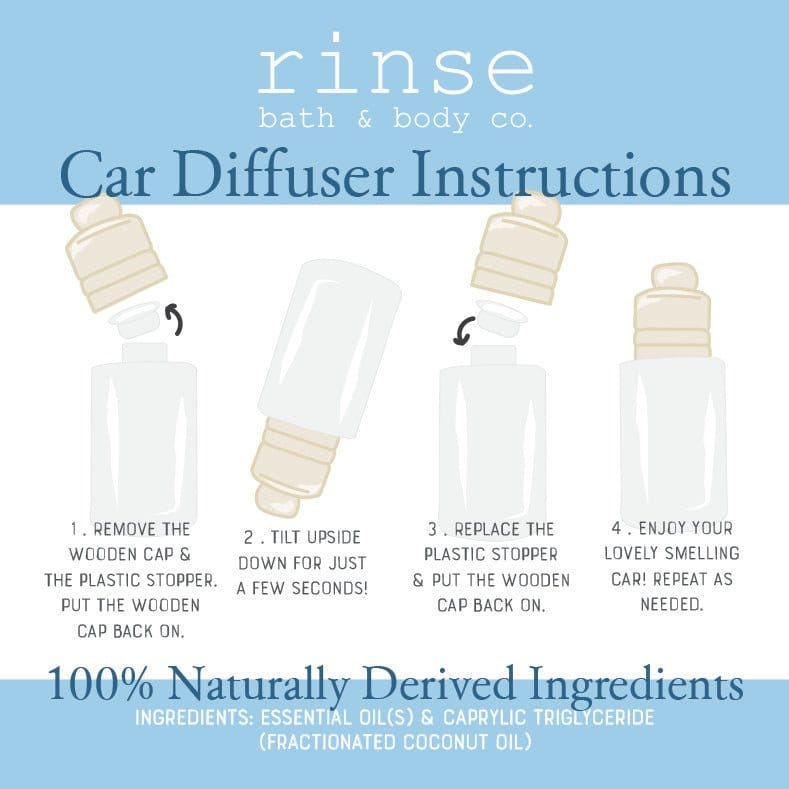 rinse
bath & body co.

Car Diffuser Instructions

1 . REMOVE THE WOODEN CAP & THE PLASTIC STOPPER. PUT THE WOODEN CAP BACK ON.

2 . TILT UPSIDE DOWN FOR JUST A FEW SECONDS!

3 . REPLACE THE PLASTIC STOPPER & PUT THE WOODEN CAP BACK ON.

4 . ENJOY YOUR LOVELY SMELLING CAR! REPEAT AS NEEDED.

100% Naturally Derived Ingredients

INGREDIENTS: ESSENTIAL OIL(S) & CAPRYLIC TRIGLYCERIDE (FRACTIONATED COCONUT OIL)