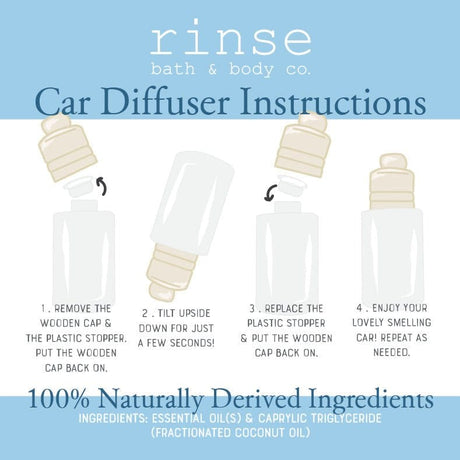 rinse
bath & body co.

Car Diffuser Instructions

1 . REMOVE THE WOODEN CAP & THE PLASTIC STOPPER. PUT THE WOODEN CAP BACK ON.

2 . TILT UPSIDE DOWN FOR JUST A FEW SECONDS!

3 . REPLACE THE PLASTIC STOPPER & PUT THE WOODEN CAP BACK ON.

4 . ENJOY YOUR LOVELY SMELLING CAR! REPEAT AS NEEDED.

100% Naturally Derived Ingredients
INGREDIENTS: ESSENTIAL OIL(S) & CAPRYLIC TRIGLYCERIDE (FRACTIONATED COCONUT OIL)