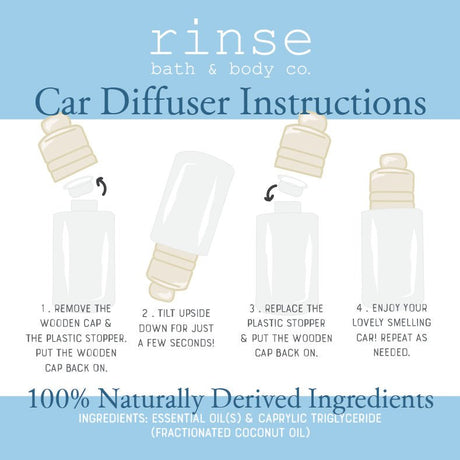 rinse
bath & body co.

Car Diffuser Instructions

1 . REMOVE THE WOODEN CAP & THE PLASTIC STOPPER. PUT THE WOODEN CAP BACK ON.

2 . TILT UPSIDE DOWN FOR JUST A FEW SECONDS!

3 . REPLACE THE PLASTIC STOPPER & PUT THE WOODEN CAP BACK ON.

4 . ENJOY YOUR LOVELY SMELLING CAR! REPEAT AS NEEDED.

100% Naturally Derived Ingredients

INGREDIENTS: ESSENTIAL OIL(S) & CAPRYLIC TRIGLYCERIDE (FRACTIONATED COCONUT OIL)