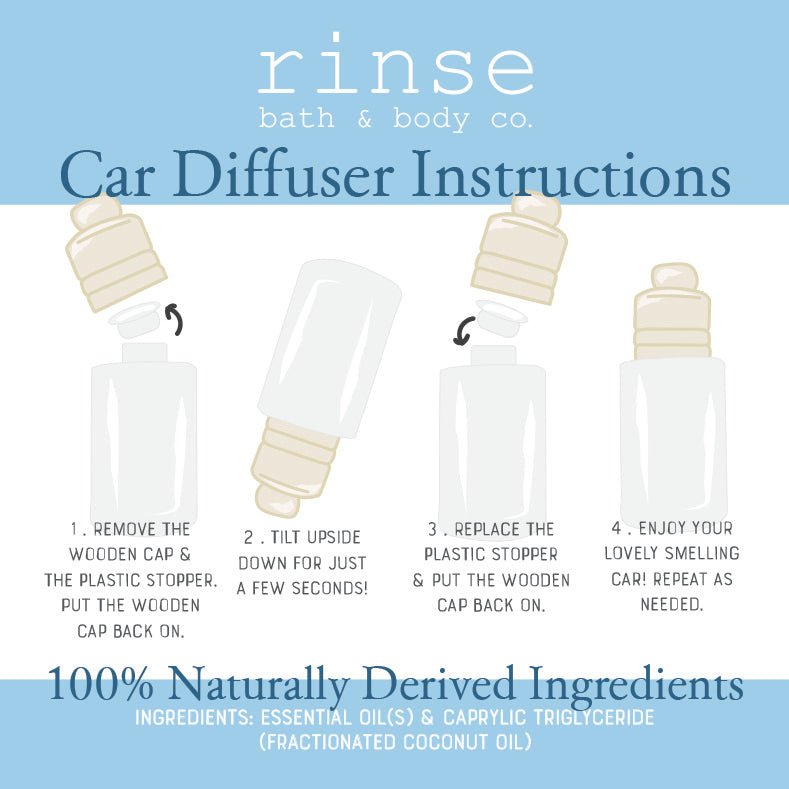 rinse
bath & body co.

Car Diffuser Instructions

1 . REMOVE THE WOODEN CAP & THE PLASTIC STOPPER. PUT THE WOODEN CAP BACK ON.

2 . TILT UPSIDE DOWN FOR JUST A FEW SECONDS!

3 . REPLACE THE PLASTIC STOPPER & PUT THE WOODEN CAP BACK ON.

4 . ENJOY YOUR LOVELY SMELLING CAR! REPEAT AS NEEDED.

100% Naturally Derived Ingredients

INGREDIENTS: ESSENTIAL OIL(S) & CAPRYLIC TRIGLYCERIDE (FRACTIONATED COCONUT OIL)