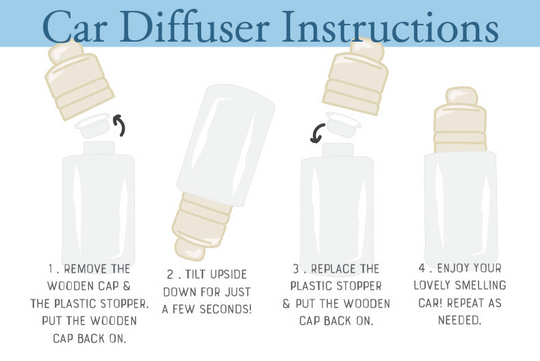 Car Diffuser Instructions

1 . REMOVE THE WOODEN CAP & THE PLASTIC STOPPER. PUT THE WOODEN CAP BACK ON.

2 . TILT UPSIDE DOWN FOR JUST A FEW SECONDS!

3 . REPLACE THE PLASTIC STOPPER & PUT THE WOODEN CAP BACK ON.

4 . ENJOY YOUR LOVELY SMELLING CAR! REPEAT AS NEEDED.