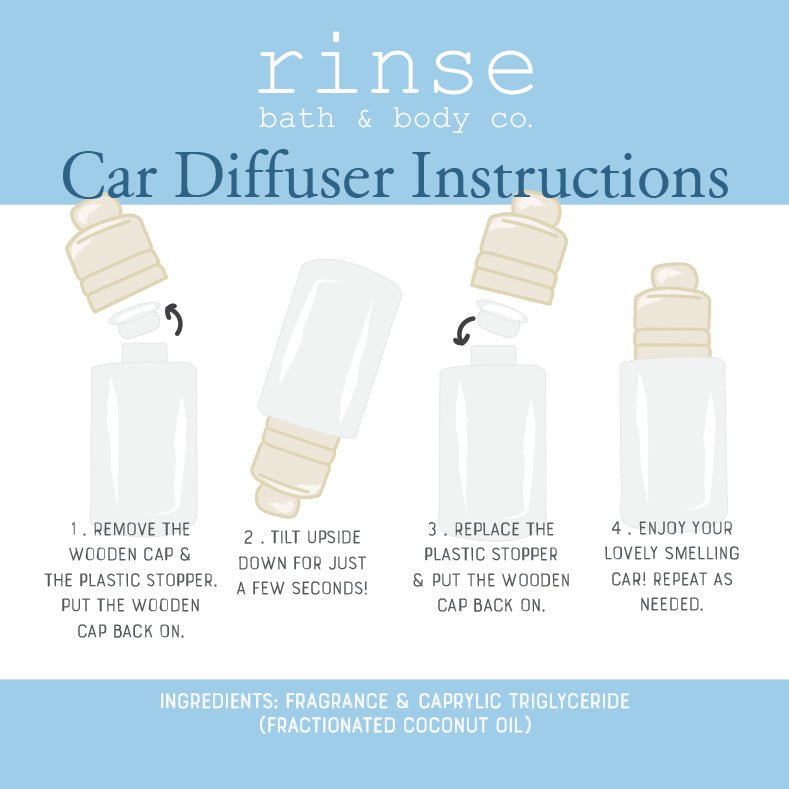 rinse
bath & body co.

Car Diffuser Instructions

1 . REMOVE THE WOODEN CAP & THE PLASTIC STOPPER. PUT THE WOODEN CAP BACK ON.

2 . TILT UPSIDE DOWN FOR JUST A FEW SECONDS!

3 . REPLACE THE PLASTIC STOPPER & PUT THE WOODEN CAP BACK ON.

4 . ENJOY YOUR LOVELY SMELLING CAR! REPEAT AS NEEDED.

INGREDIENTS: FRAGRANCE & CAPRYLIC TRIGLYCERIDE (FRACTIONATED COCONUT OIL)