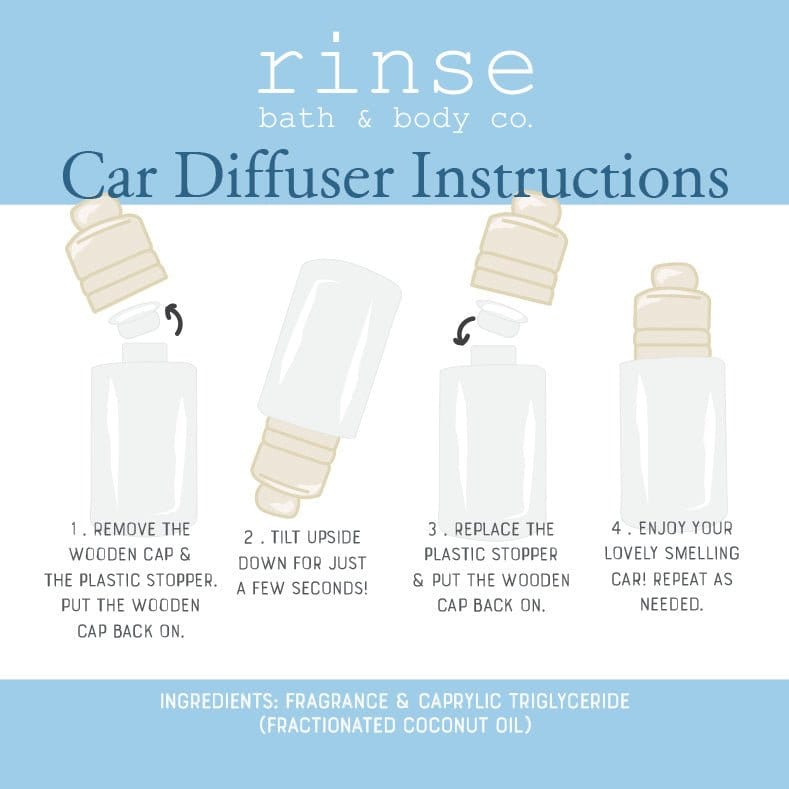 rinse
bath & body co.

Car Diffuser Instructions

1 . REMOVE THE WOODEN CAP & THE PLASTIC STOPPER. PUT THE WOODEN CAP BACK ON.

2 . TILT UPSIDE DOWN FOR JUST A FEW SECONDS!

3 . REPLACE THE PLASTIC STOPPER & PUT THE WOODEN CAP BACK ON.

4 . ENJOY YOUR LOVELY SMELLING CAR! REPEAT AS NEEDED.

INGREDIENTS: FRAGRANCE & CAPRYLIC TRIGLYCERIDE (FRACTIONATED COCONUT OIL)