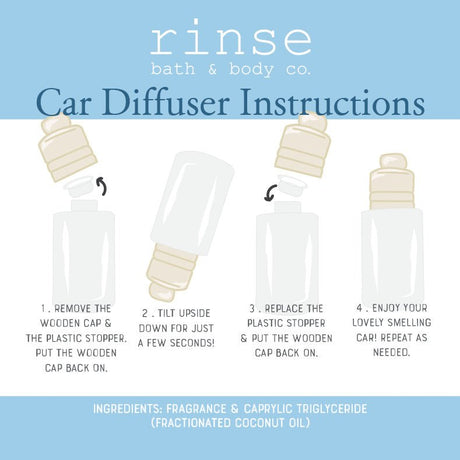 rinse
bath & body co.

Car Diffuser Instructions

1 . REMOVE THE WOODEN CAP & THE PLASTIC STOPPER. PUT THE WOODEN CAP BACK ON.

2 . TILT UPSIDE DOWN FOR JUST A FEW SECONDS!

3 . REPLACE THE PLASTIC STOPPER & PUT THE WOODEN CAP BACK ON.

4 . ENJOY YOUR LOVELY SMELLING CAR! REPEAT AS NEEDED.

INGREDIENTS: FRAGRANCE & CAPRYLIC TRIGLYCERIDE (FRACTIONATED COCONUT OIL)